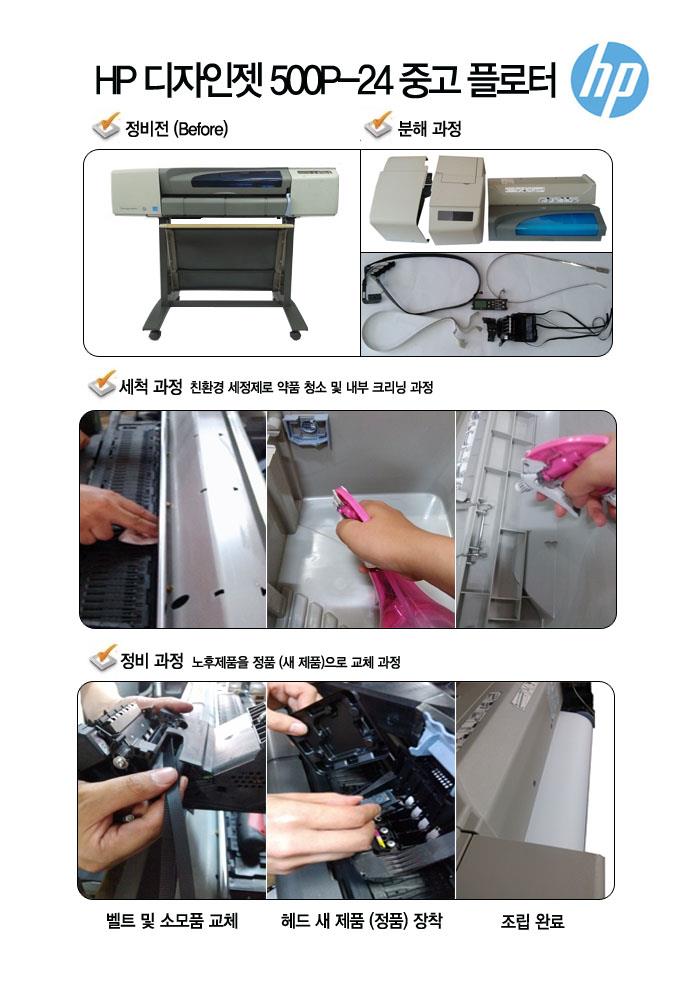 HP 디자인젯 500P-24 중고 플로터

hp

정비전 (Before)

분해 과정

세척 과정 친환경 세정제로 약품 청소 및 내부 크리닝 과정

정비 과정 노후제품을 정품 (새 제품)으로 교체 과정

벨트 및 소모품 교체

헤드 새 제품 (정품) 장착

조립 완료