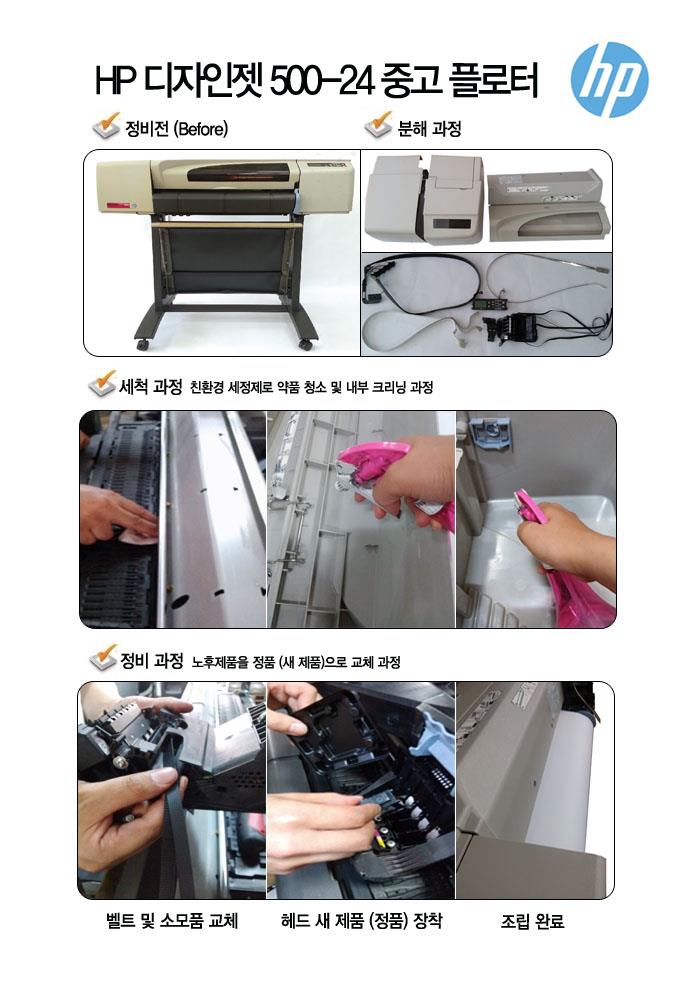 HP 디자인젯 500-24 중고 플로터

hp

정비전 (Before)

분해 과정

세척 과정 친환경 세정제로 약품 청소 및 내부 크리닝 과정

정비 과정 노후제품을 정품 (새 제품)으로 교체 과정

벨트 및 소모품 교체

헤드 새 제품 (정품) 장착

조립 완료